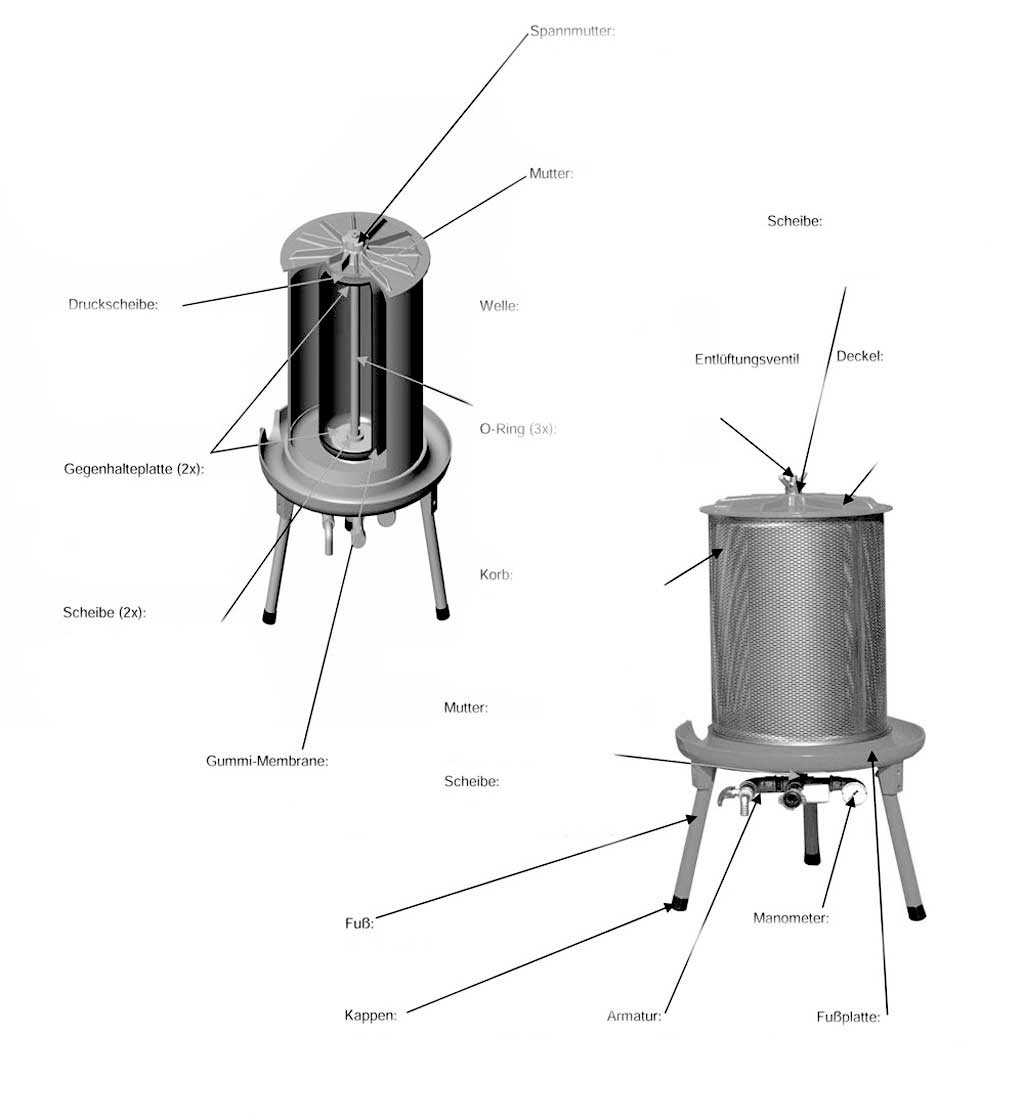 Spannmutter:

Mutter:

Scheibe:

Druckscheibe:

Welle:

Entlüftungsventil

Deckel:

O-Ring (3x):

Gegenhalteplatte (2x):

Korb:

Scheibe (2x):

Mutter:

Gummi-Membrane:

Scheibe:

Fuß:

Manometer:

Kappen:

Armatur:

Fußplatte: