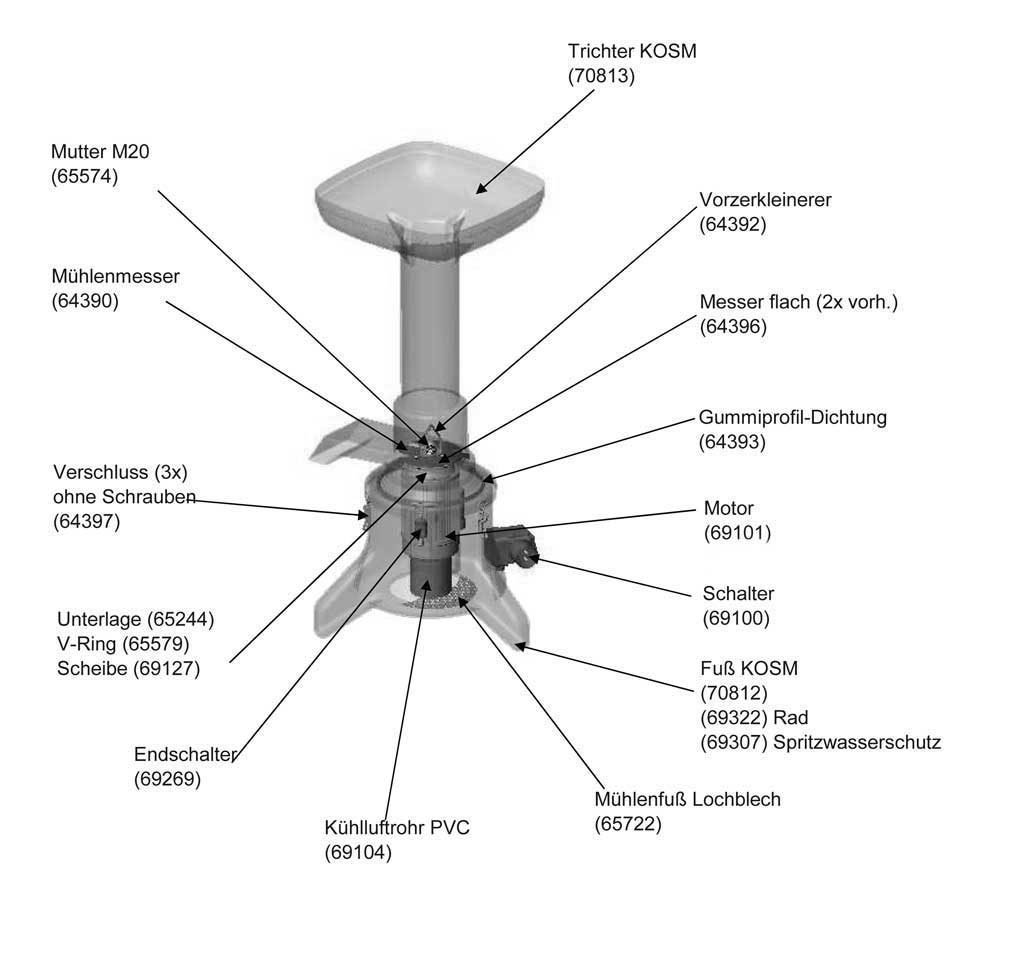 Trichter KOSM
(70813)

Mutter M20
(65574)

Vorzerkleinerer
(64392)

Mühlenmesser
(64390)

Messer flach (2x vorh.)
(64396)

Gummiprofil-Dichtung
(64393)

Verschluss (3x)
ohne Schrauben
(64397)

Motor
(69101)

Schalter
(69100)

Unterlage (65244)
V-Ring (65579)
Scheibe (69127)

Fuß KOSM
(70812)
(69322) Rad
(69307) Spritzwasserschutz

Endschalter
(69269)

Mühlenfuß Lochblech
(65722)

Kühlluftrohr PVC
(69104)